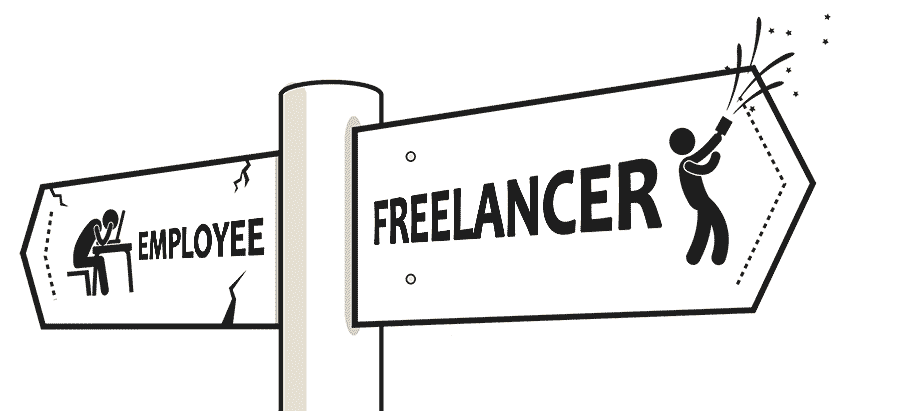 EMPLOYEE

FREELANCER